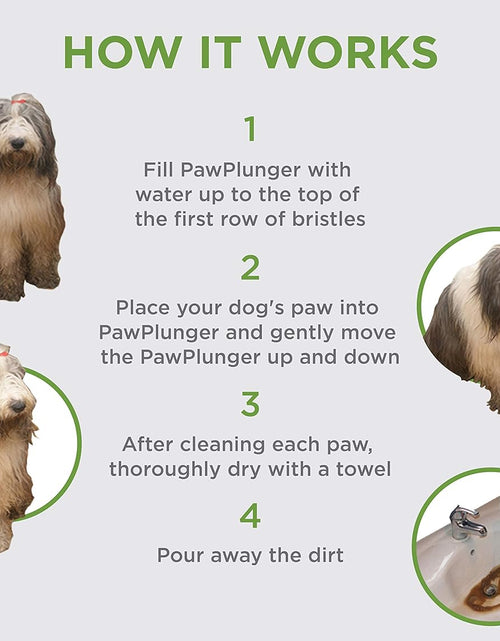 HOW IT WORKS

1

Fill PawPlunger with water up to the top of the first row of bristles

2

Place your dog's paw into PawPlunger and gently move the PawPlunger up and down

3

After cleaning each paw, thoroughly dry with a towel

4

Pour away the dirt